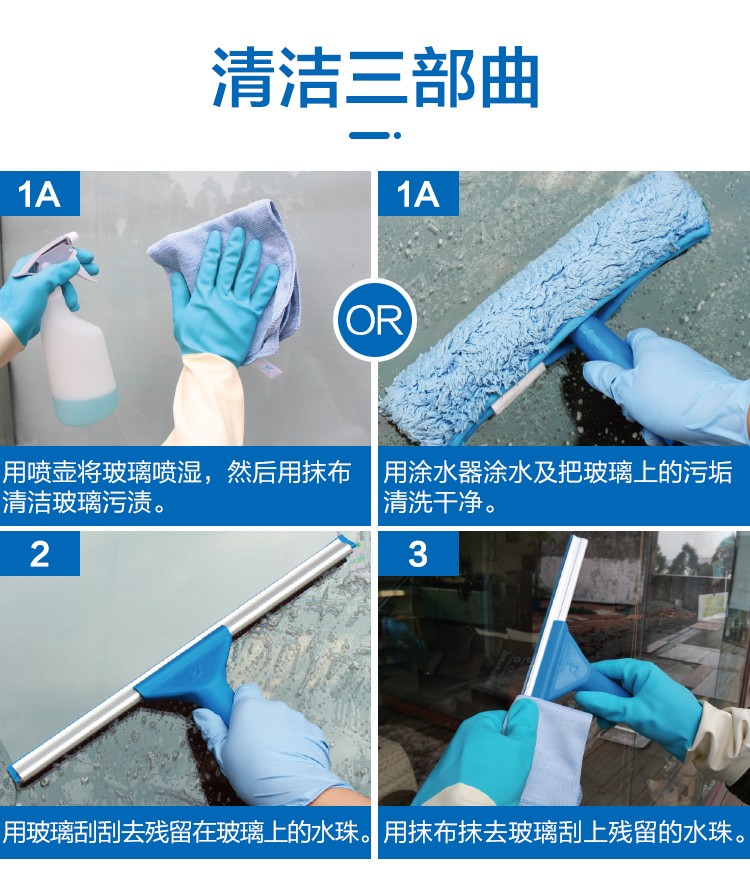 清洁三部曲

1A

用喷壶将玻璃喷湿，然后用抹布清洁玻璃污渍。

OR

1A

用涂水器涂水及把玻璃上的污垢清洗干净。

2

用玻璃刮刮去残留在玻璃上的水珠。

3

用抹布抹去玻璃刮上残留的水珠。