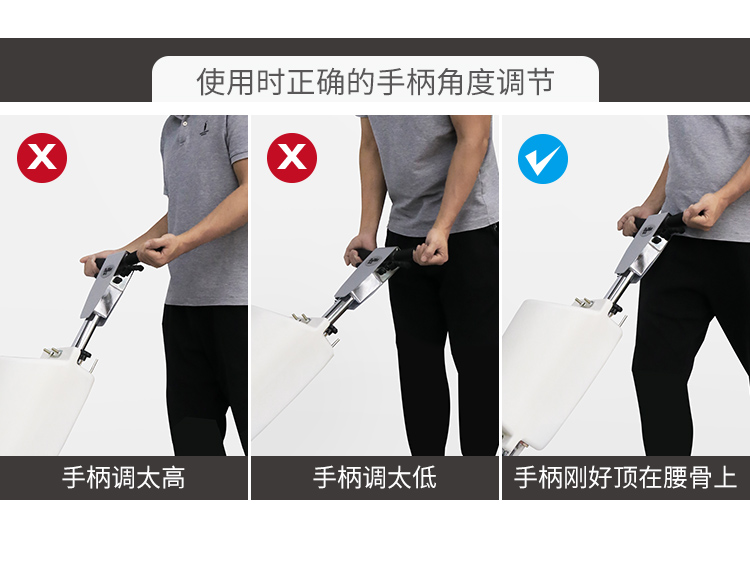 使用时正确的手柄角度调节

手柄调太高

手柄调太低

手柄刚好顶在腰骨上